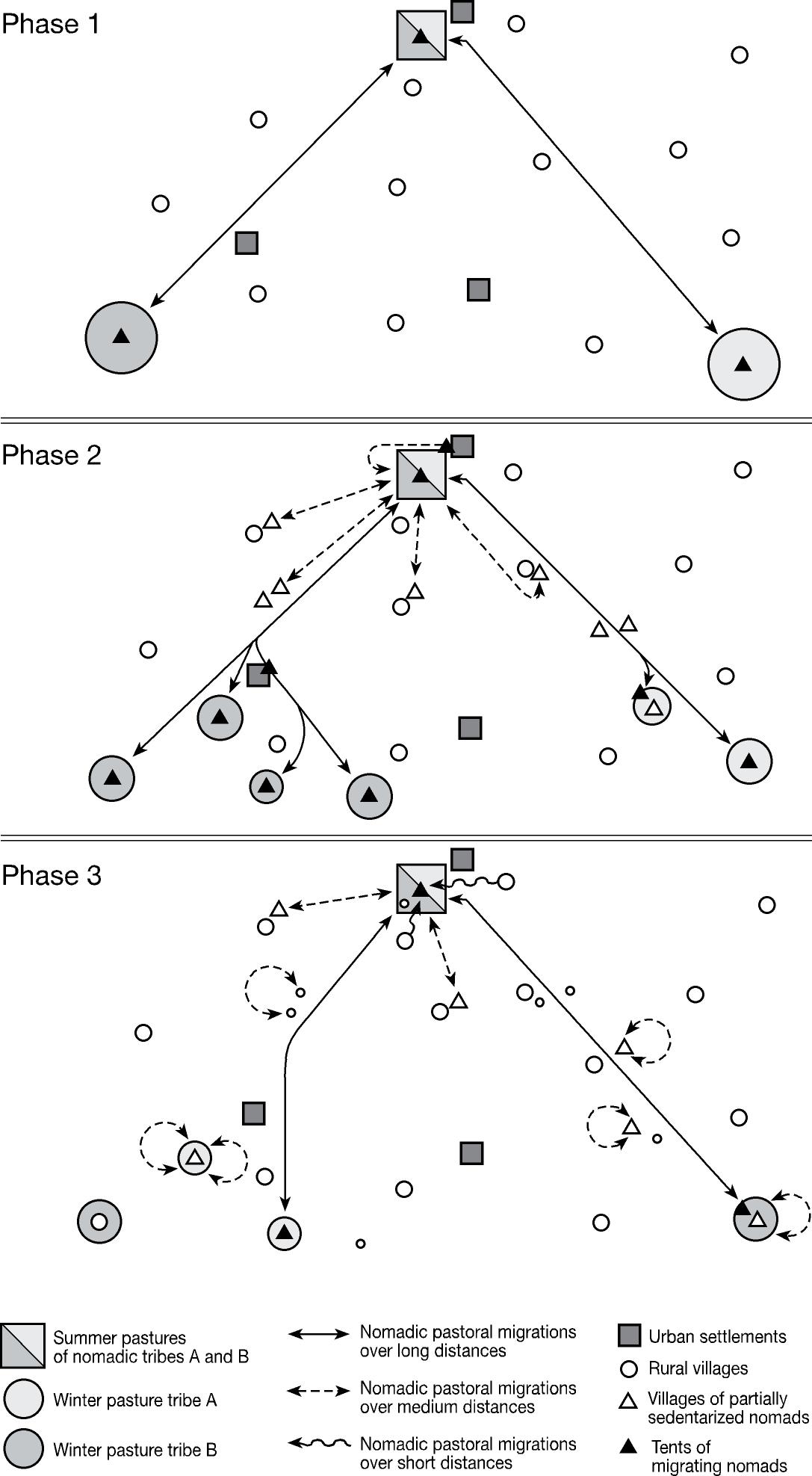 Phase 1

Phase 2

Phase 3

Summer pastures of nomadic tribes A and B

Winter pasture tribe A

Winter pasture tribe B

Nomadic pastoral migrations over long distances

Nomadic pastoral migrations over medium distances

Nomadic pastoral migrations over short distances

Urban settlements

Rural villages

Villages of partially sedentarized nomads

Tents of migrating nomads